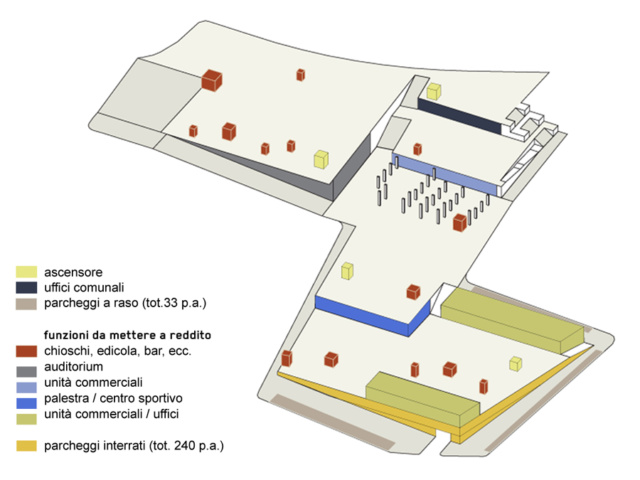 ascensore
uffici comunali
parcheggi a raso (tot.33 p.a.)

funzioni da mettere a reddito
chioschi, edicola, bar, ecc.
auditorium
unità commerciali
palestra / centro sportivo
unità commerciali / uffici

parcheggi interrati (tot. 240 p.a.)